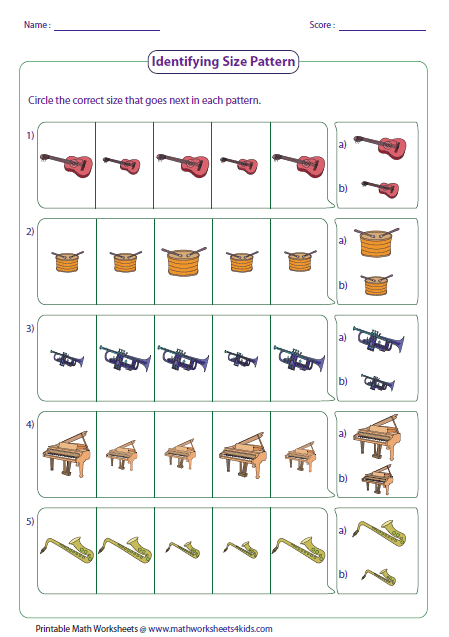 Name :

Score :

Identifying Size Pattern

Circle the correct size that goes next in each pattern.

1)

a)

b)

2)

a)

b)

3)

a)

b)

4)

a)

b)

5)

a)

b)

Printable Math Worksheets @ www.mathworksheets4kids.com