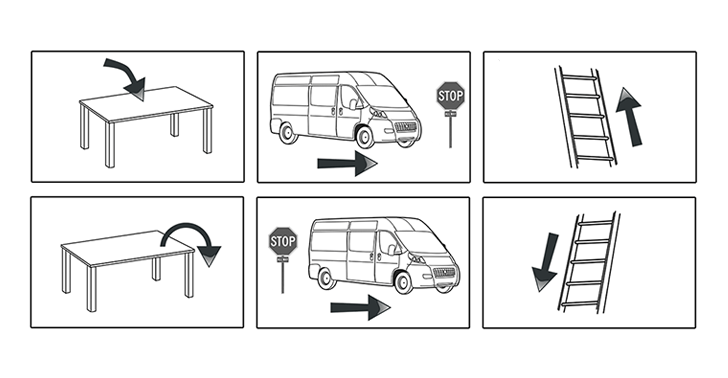 STOP

STOP