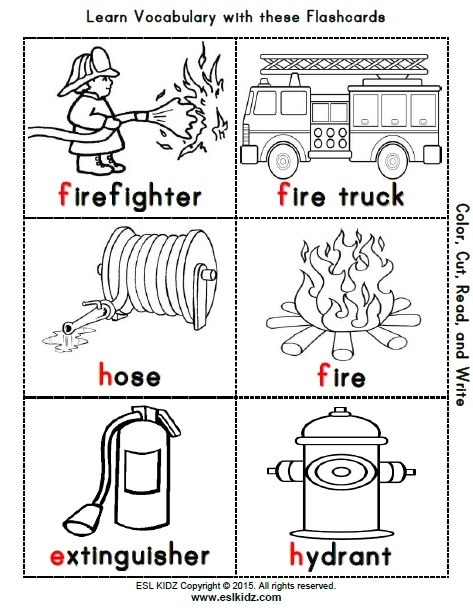 Learn Vocabulary with these Flashcards

firefighter

fire truck

hose

fire

extinguisher

hydrant

Color, Cut, Read, and Write

ESL KIDZ Copyright © 2015. All rights reserved.
www.eslkidz.com