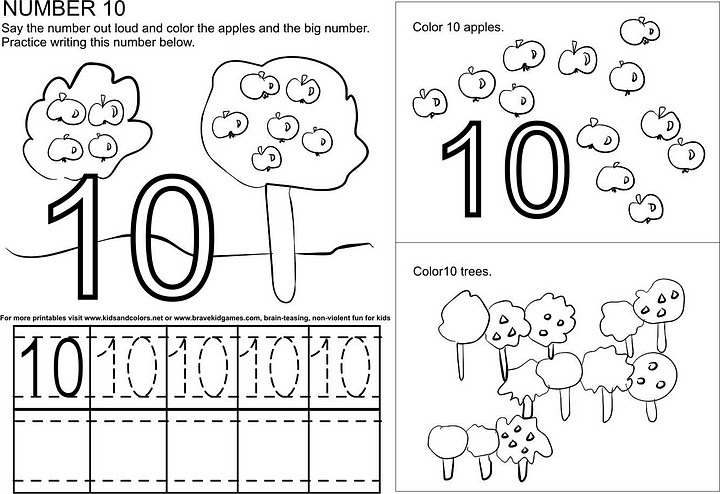 NUMBER 10
Say the number out loud and color the apples and the big number. Practice writing this number below.

10

For more printables visit www.kidsandcolors.net or www.bravekidgames.com, brain-teasing, non-violent fun for kids

10 10 10 10 10

Color 10 apples.

10

Color10 trees.