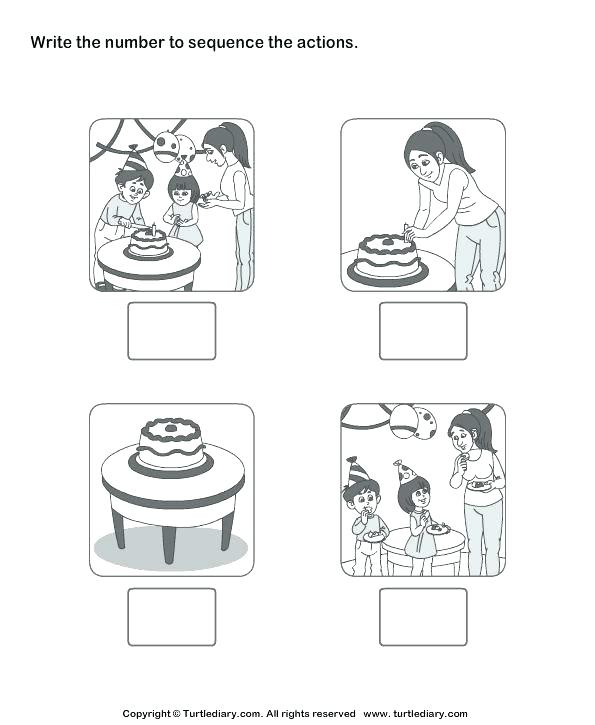 Write the number to sequence the actions.

Copyright © Turtlediary.com. All rights reserved www. turtlediary.com