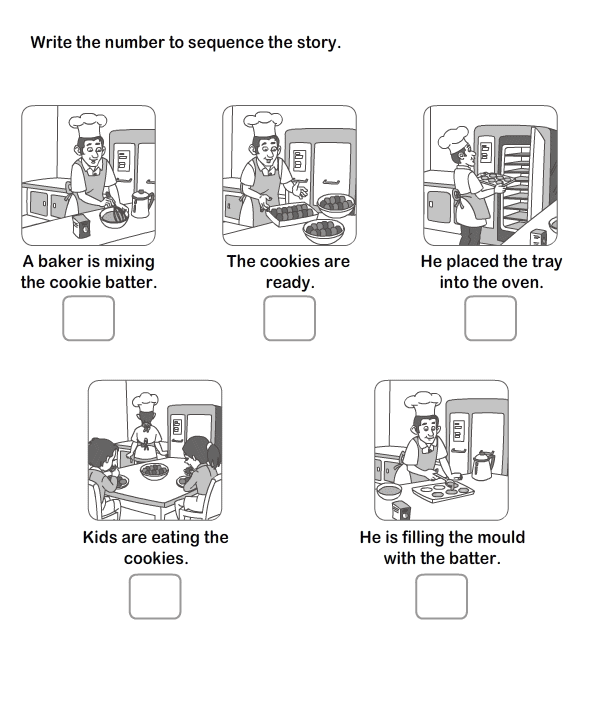 Write the number to sequence the story.

A baker is mixing the cookie batter.

☐

The cookies are ready.

☐

He placed the tray into the oven.

☐

Kids are eating the cookies.

☐

He is filling the mould with the batter.

☐