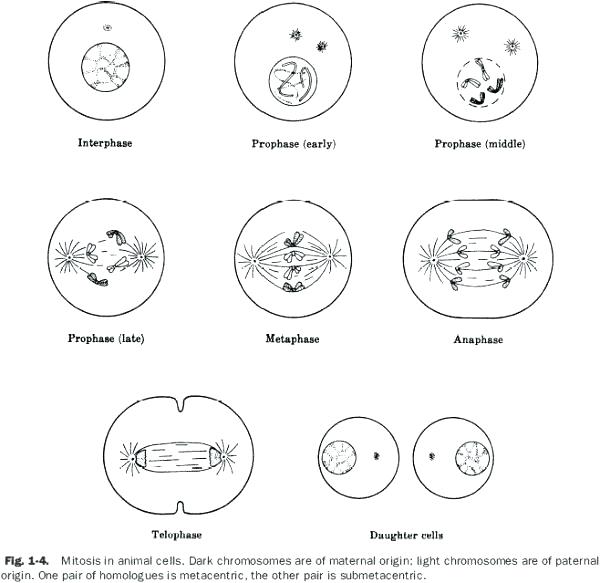 Interphase

Prophase (early)

Prophase (middle)

Prophase (late)

Metaphase

Anaphase

Telophase

Daughter cells

Fig. 1-4. Mitosis in animal cells. Dark chromosomes are of maternal origin; light chromosomes are of paternal origin. One pair of homologues is metacentric, the other pair is submetacentric.