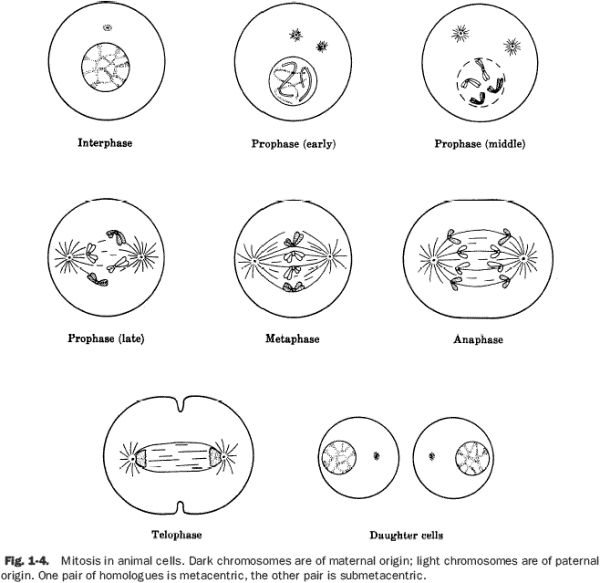 Interphase

Prophase (early)

Prophase (middle)

Prophase (late)

Metaphase

Anaphase

Telophase

Daughter cells

Fig. 1-4. Mitosis in animal cells. Dark chromosomes are of maternal origin; light chromosomes are of paternal origin. One pair of homologues is metacentric, the other pair is submetacentric.