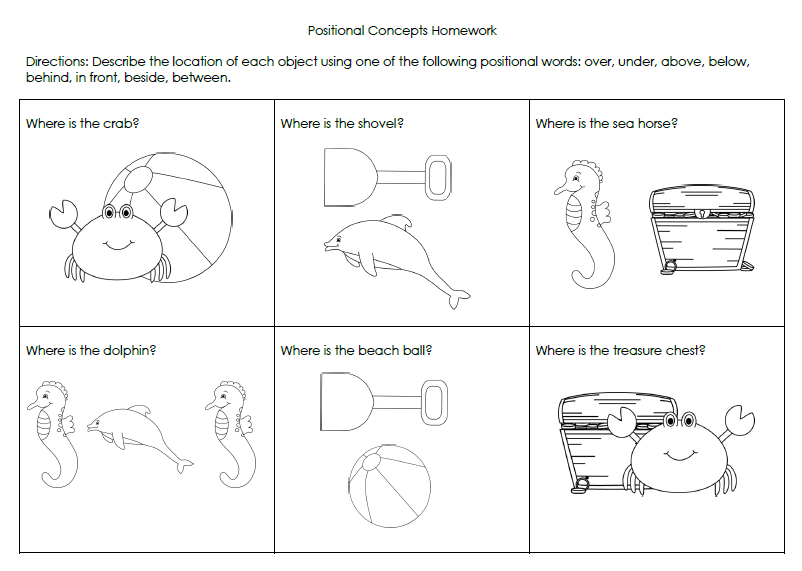 Positional Concepts Homework

Directions: Describe the location of each object using one of the following positional words: over, under, above, below, behind, in front, beside, between.

| Where is the crab? | Where is the shovel? | Where is the sea horse? |
|---|---|---|
| Where is the dolphin? | Where is the beach ball? | Where is the treasure chest? |