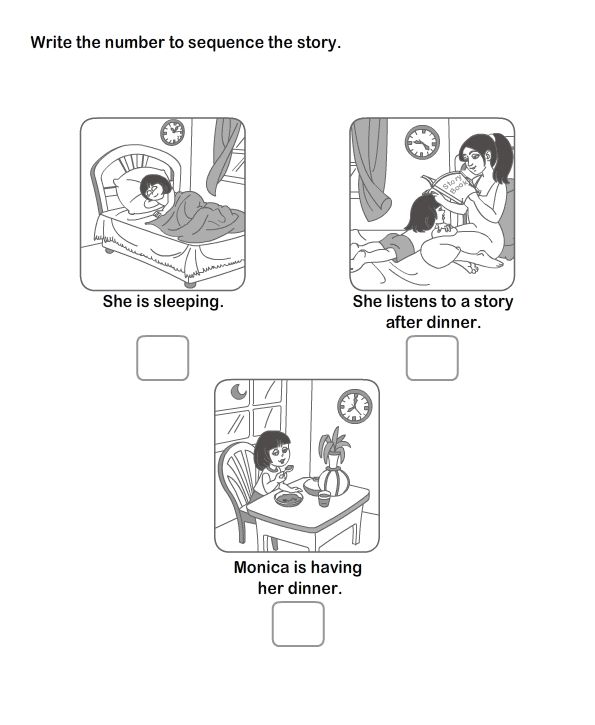 Write the number to sequence the story.

She is sleeping.

Story Book

She listens to a story after dinner.

Monica is having her dinner.