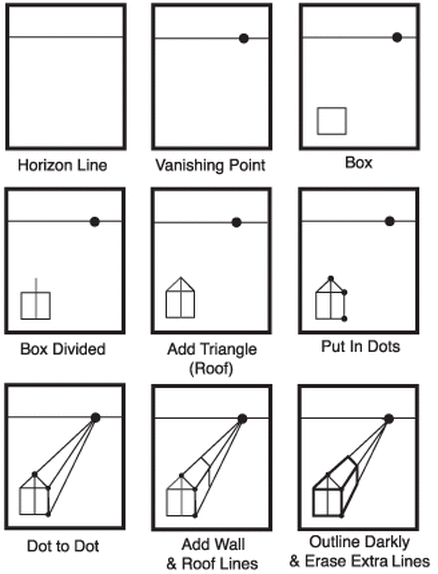 Horizon Line

Vanishing Point

Box

Box Divided

Add Triangle (Roof)

Put In Dots

Dot to Dot

Add Wall & Roof Lines

Outline Darkly & Erase Extra Lines