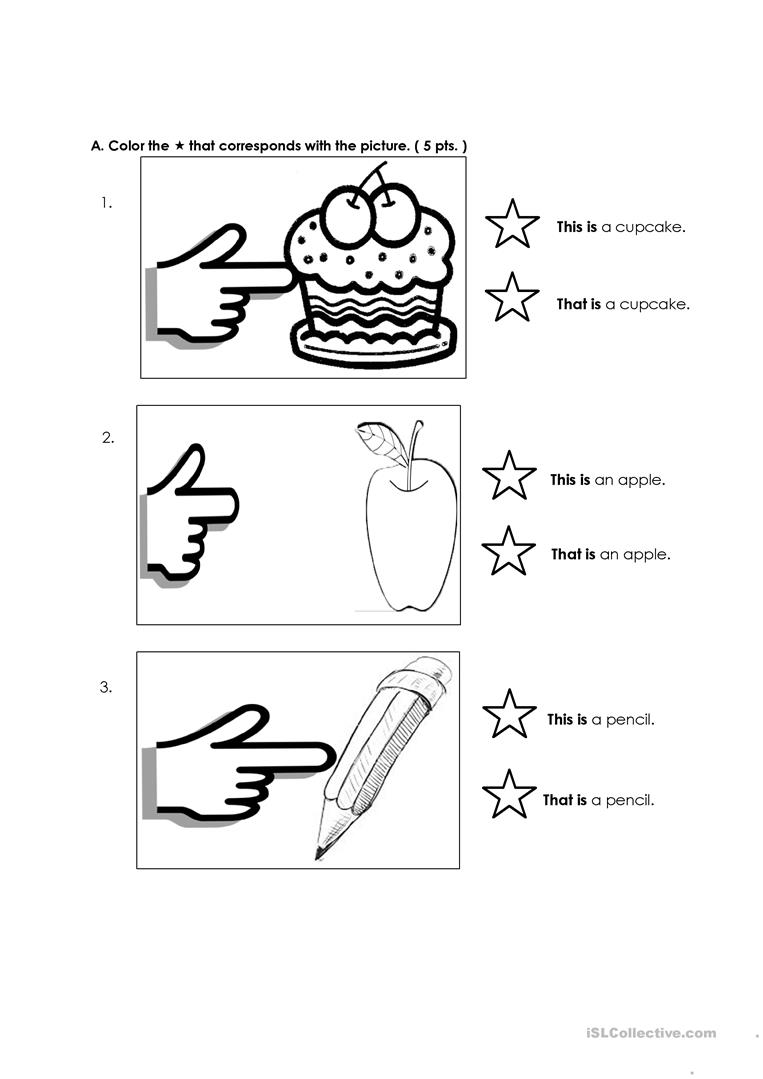 A. Color the ★ that corresponds with the picture. ( 5 pts. )

1.

This is a cupcake.

That is a cupcake.

2.

This is an apple.

That is an apple.

3.

This is a pencil.

That is a pencil.

iSLCollective.com