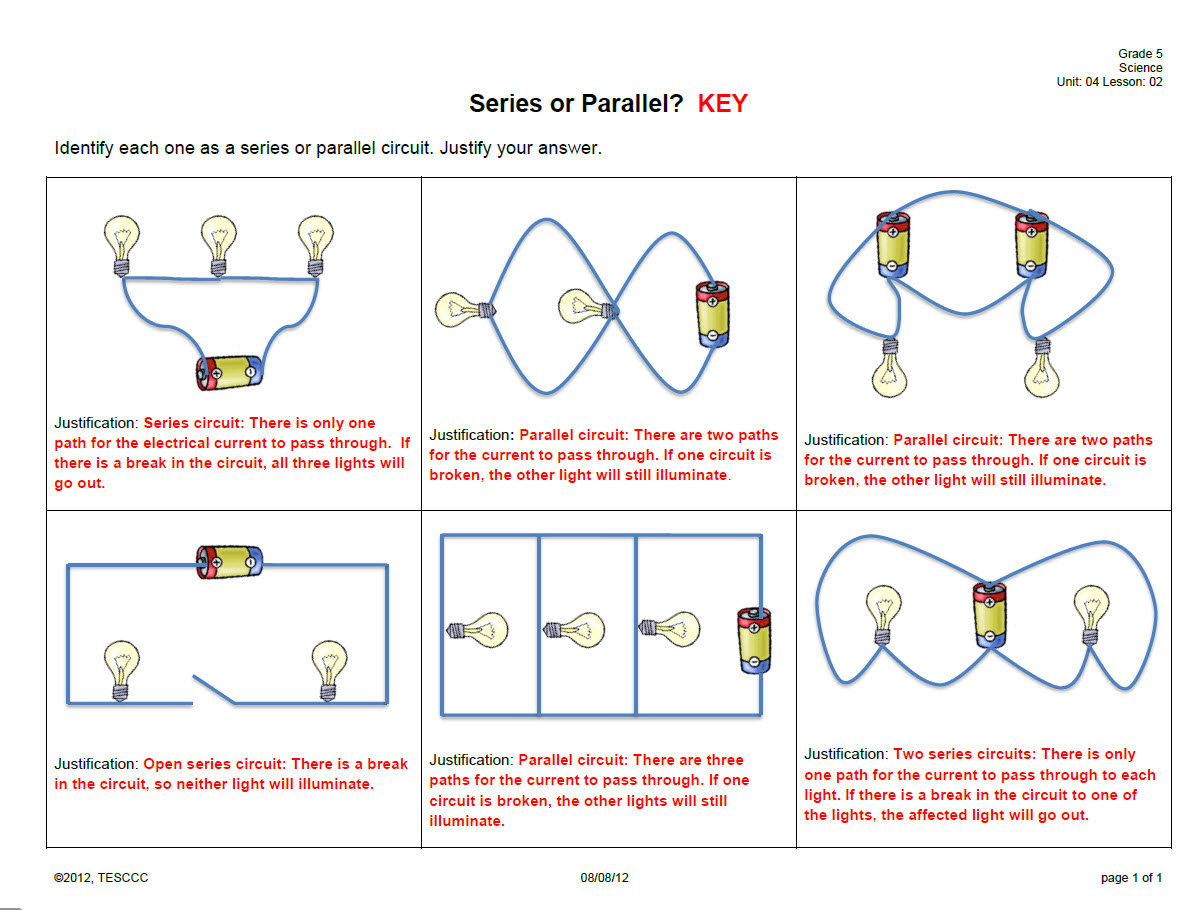 Grade 5
Science
Unit: 04 Lesson: 02

Series or Parallel? KEY

Identify each one as a series or parallel circuit. Justify your answer.

| | | |
|---|---|---|
| Justification: Series circuit: There is only one path for the electrical current to pass through. If there is a break in the circuit, all three lights will go out. | Justification: Parallel circuit: There are two paths for the current to pass through. If one circuit is broken, the other light will still illuminate. | Justification: Parallel circuit: There are two paths for the current to pass through. If one circuit is broken, the other light will still illuminate. |
| Justification: Open series circuit: There is a break in the circuit, so neither light will illuminate. | Justification: Parallel circuit: There are three paths for the current to pass through. If one circuit is broken, the other lights will still illuminate. | Justification: Two series circuits: There is only one path for the current to pass through to each light. If there is a break in the circuit to one of the lights, the affected light will go out. |

©2012, TESCCC 08/08/12 page 1 of 1