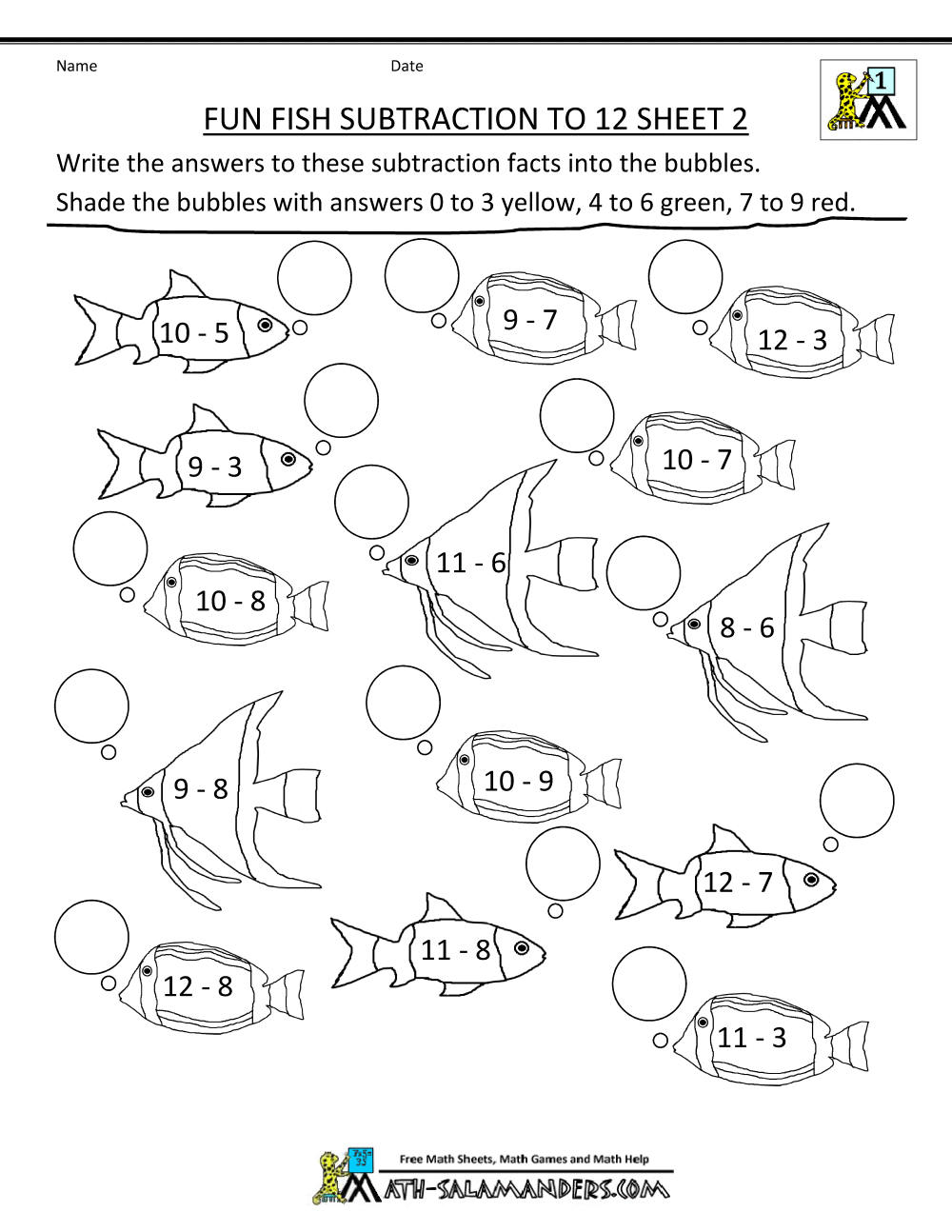 Name Date

1

FUN FISH SUBTRACTION TO 12 SHEET 2

Write the answers to these subtraction facts into the bubbles.

Shade the bubbles with answers 0 to 3 yellow, 4 to 6 green, 7 to 9 red.

10 - 5

9 - 7

12 - 3

9 - 3

10 - 7

11 - 6

10 - 8

8 - 6

9 - 8

10 - 9

12 - 7

11 - 8

12 - 8

11 - 3

Free Math Sheets, Math Games and Math Help

MATH-SALAMANDERS.COM