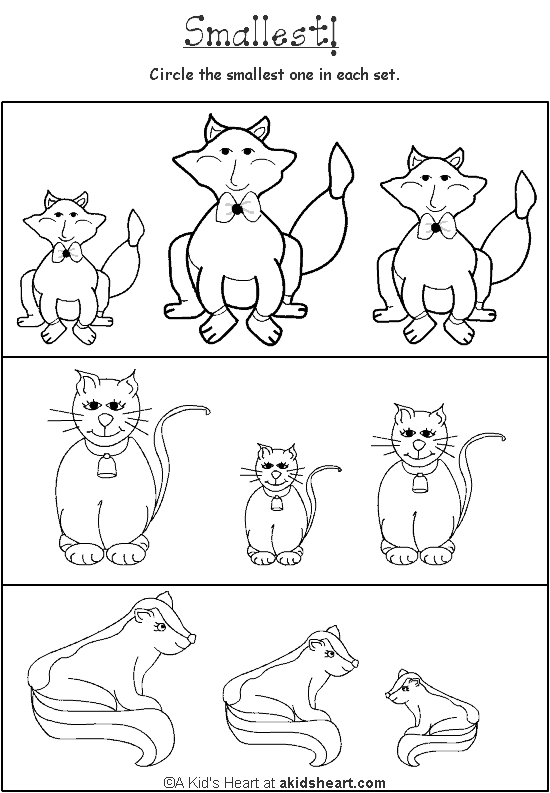 Smallest!

Circle the smallest one in each set.

©A Kid's Heart at akidsheart.com