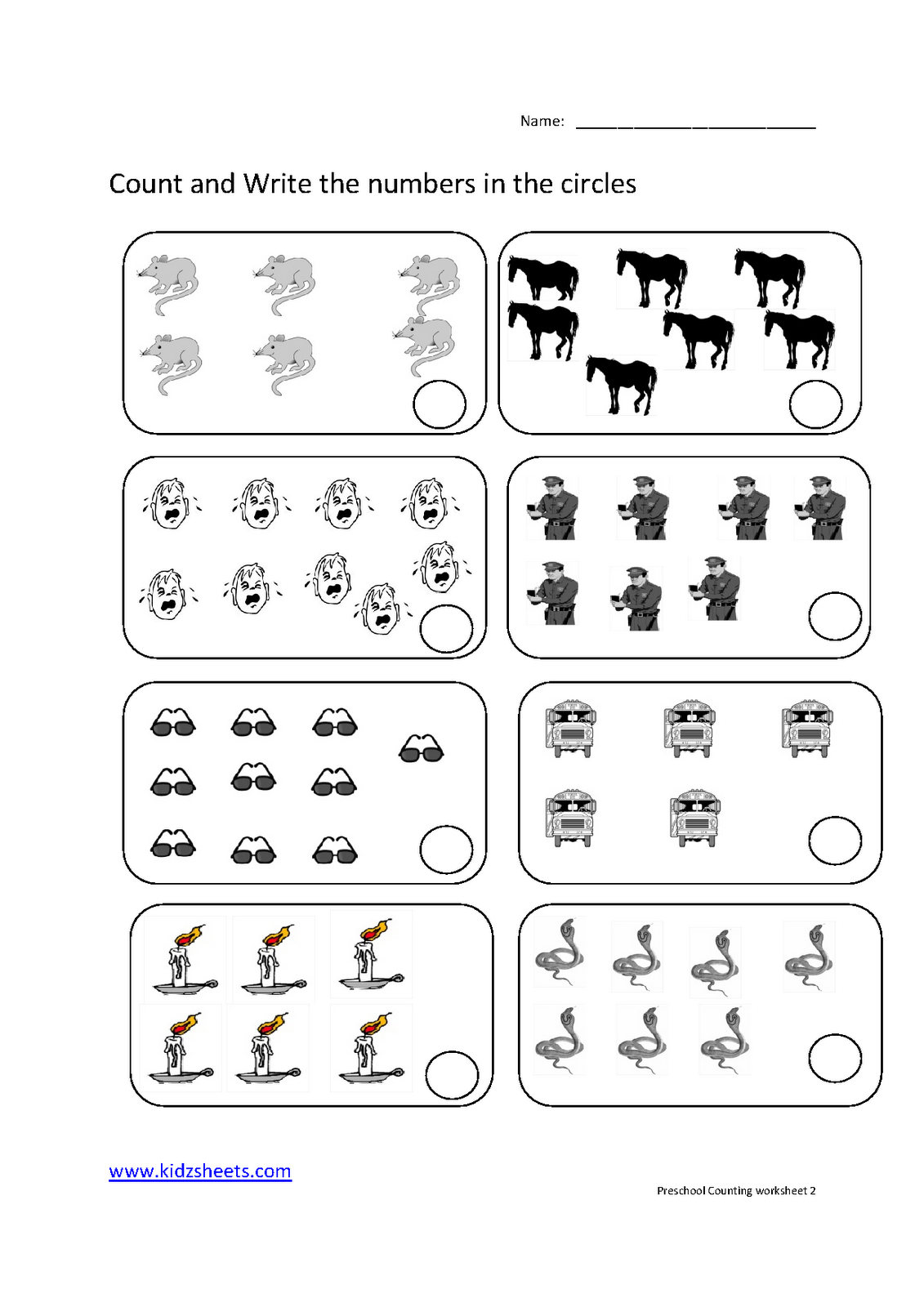 Name: ____________________________

Count and Write the numbers in the circles

www.kidzsheets.com

Preschool Counting worksheet 2