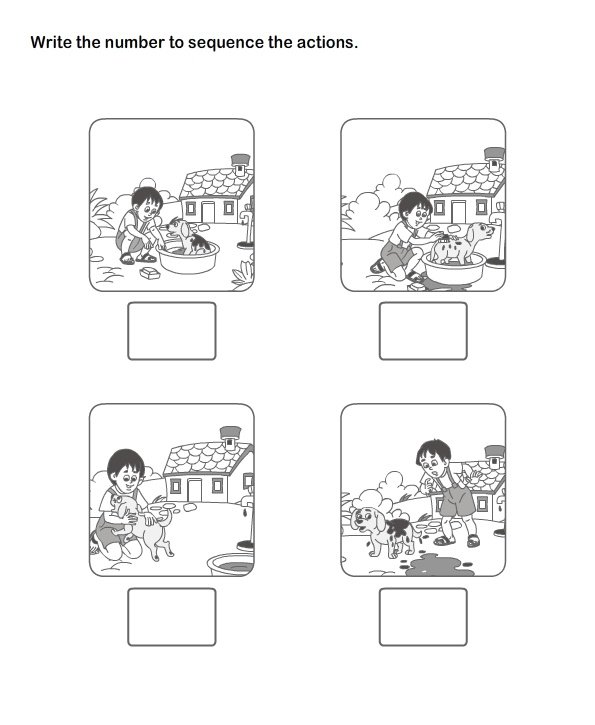 Write the number to sequence the actions.