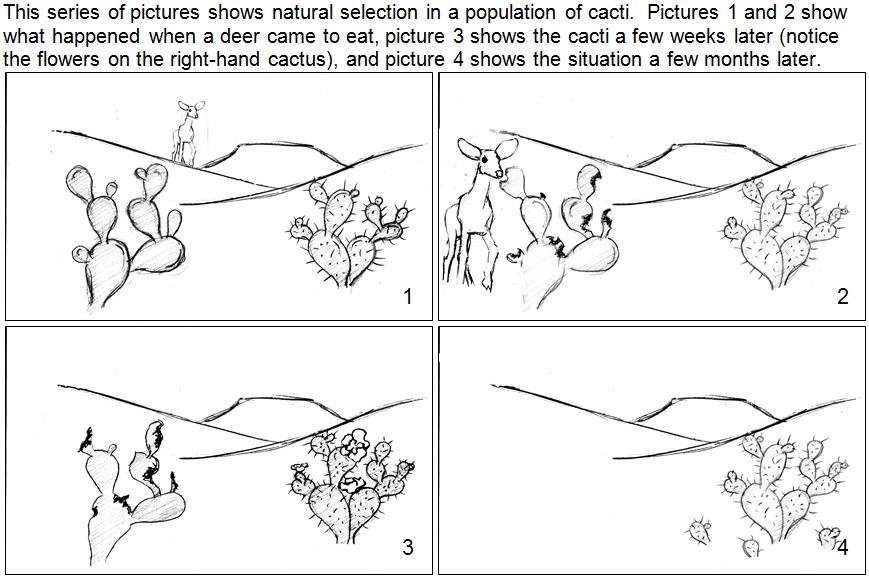 This series of pictures shows natural selection in a population of cacti. Pictures 1 and 2 show what happened when a deer came to eat, picture 3 shows the cacti a few weeks later (notice the flowers on the right-hand cactus), and picture 4 shows the situation a few months later.

1

2

3

4