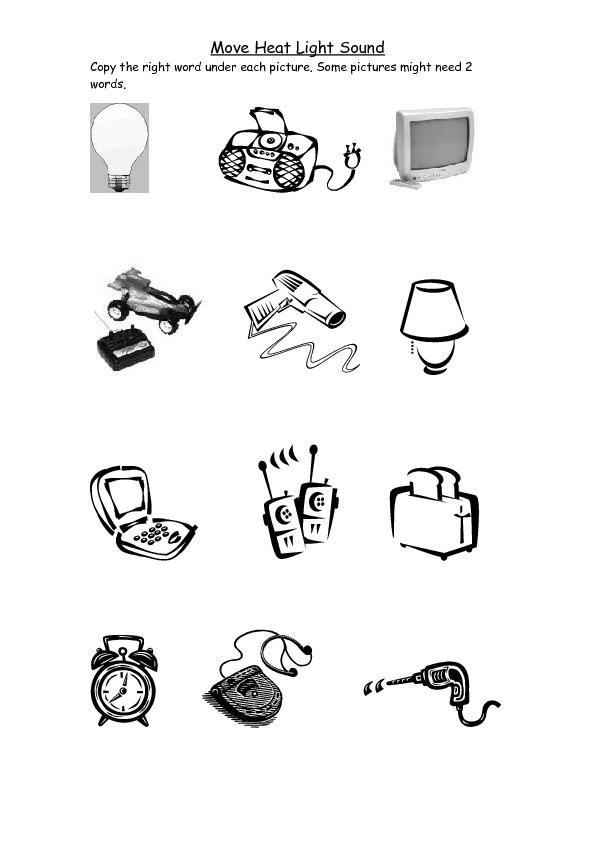 Move Heat Light Sound

Copy the right word under each picture. Some pictures might need 2 words.