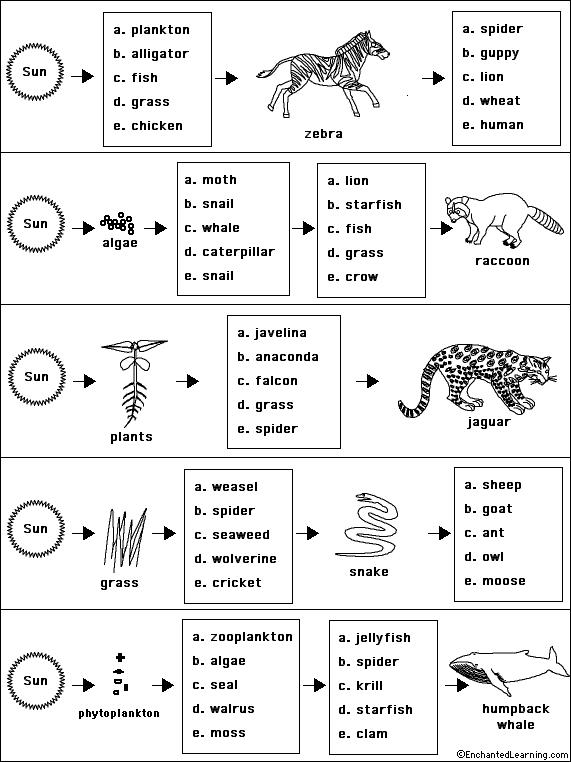 Sun

a. plankton
b. alligator
c. fish
d. grass
e. chicken

zebra

a. spider
b. guppy
c. lion
d. wheat
e. human

Sun

algae

a. moth
b. snail
c. whale
d. caterpillar
e. snail

a. lion
b. starfish
c. fish
d. grass
e. crow

raccoon

Sun

plants

a. javelina
b. anaconda
c. falcon
d. grass
e. spider

jaguar

Sun

grass

a. weasel
b. spider
c. seaweed
d. wolverine
e. cricket

snake

a. sheep
b. goat
c. ant
d. owl
e. moose

Sun

phytoplankton

a. zooplankton
b. algae
c. seal
d. walrus
e. moss

a. jellyfish
b. spider
c. krill
d. starfish
e. clam

humpback whale

©EnchantedLearning.com