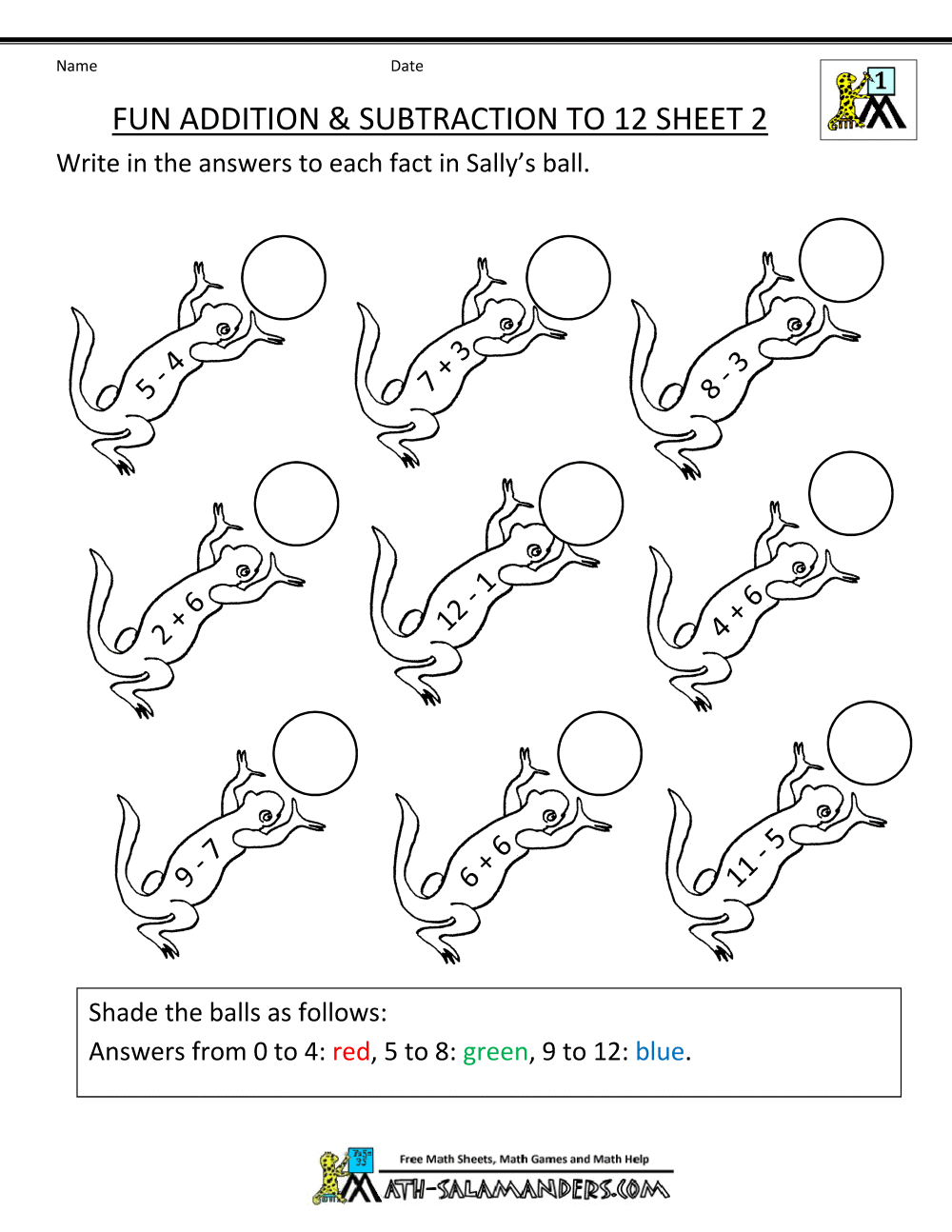 Name

Date

1

FUN ADDITION & SUBTRACTION TO 12 SHEET 2

Write in the answers to each fact in Sally's ball.

5 - 4

7 + 3

8 - 3

2 + 6

12 - 1

4 + 6

9 - 7

6 + 6

11 - 5

Shade the balls as follows:
Answers from 0 to 4: red, 5 to 8: green, 9 to 12: blue.

Free Math Sheets, Math Games and Math Help
MATH-SALAMANDERS.COM