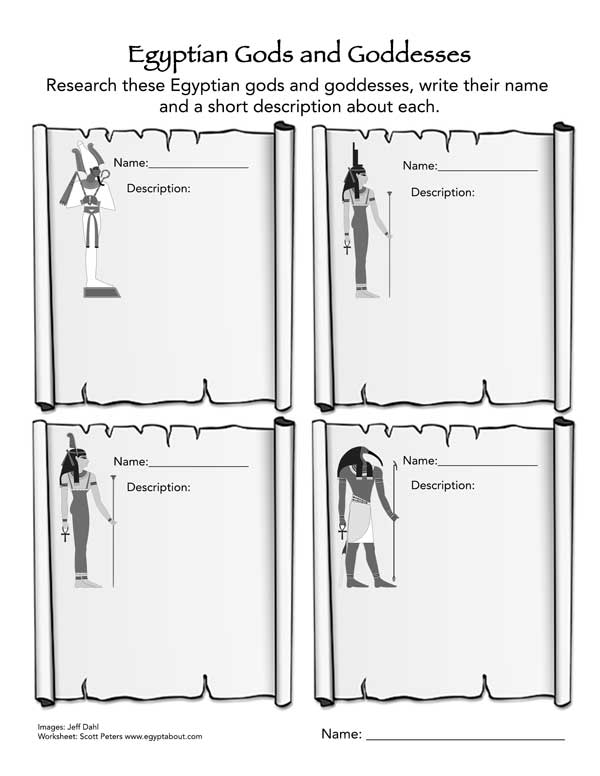 Egyptian Gods and Goddesses

Research these Egyptian gods and goddesses, write their name and a short description about each.

Name:________________

Description:

Name:________________

Description:

Name:________________

Description:

Name:________________

Description:

Images: Jeff Dahl
Worksheet: Scott Peters www.egyptabout.com

Name: ____________________________