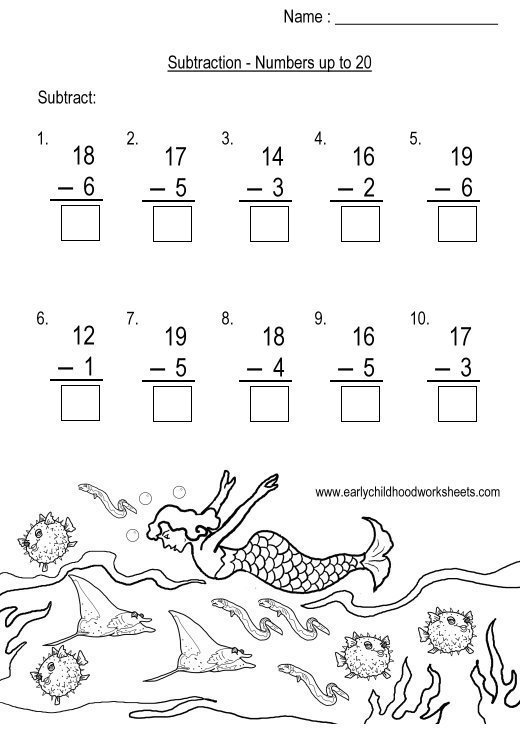 Name : ____________________

Subtraction - Numbers up to 20

Subtract:

1. $\begin{array}{r} 18 \\ -\ 6 \\ \hline \end{array}$

2. $\begin{array}{r} 17 \\ -\ 5 \\ \hline \end{array}$

3. $\begin{array}{r} 14 \\ -\ 3 \\ \hline \end{array}$

4. $\begin{array}{r} 16 \\ -\ 2 \\ \hline \end{array}$

5. $\begin{array}{r} 19 \\ -\ 6 \\ \hline \end{array}$

6. $\begin{array}{r} 12 \\ -\ 1 \\ \hline \end{array}$

7. $\begin{array}{r} 19 \\ -\ 5 \\ \hline \end{array}$

8. $\begin{array}{r} 18 \\ -\ 4 \\ \hline \end{array}$

9. $\begin{array}{r} 16 \\ -\ 5 \\ \hline \end{array}$

10. $\begin{array}{r} 17 \\ -\ 3 \\ \hline \end{array}$

www.earlychildhoodworksheets.com