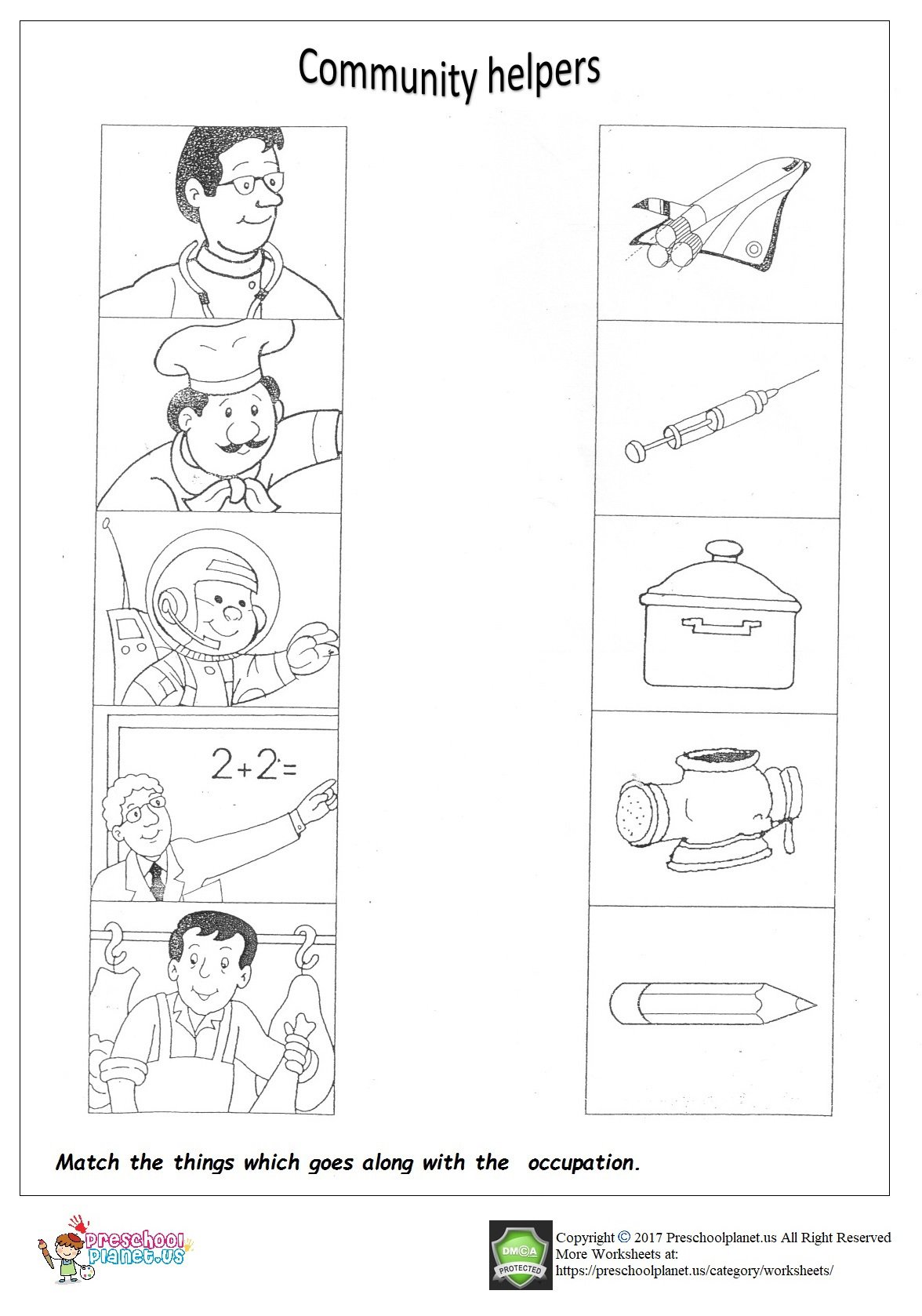 Community helpers

$2+2=$

Match the things which goes along with the occupation.

preschool planet.us

DMCA PROTECTED

Copyright © 2017 Preschoolplanet.us All Right Reserved
More Worksheets at:
https://preschoolplanet.us/category/worksheets/