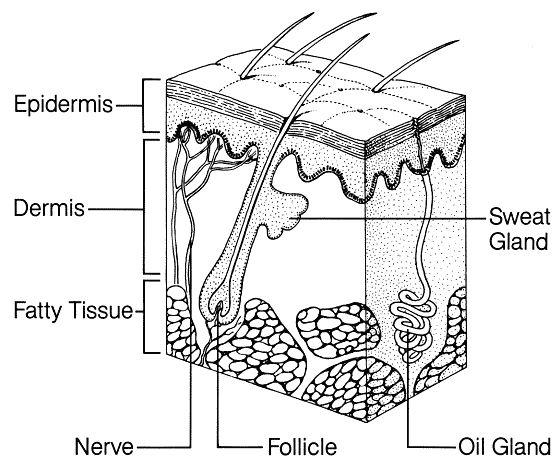 Epidermis
Dermis
Fatty Tissue
Sweat Gland
Nerve
Follicle
Oil Gland