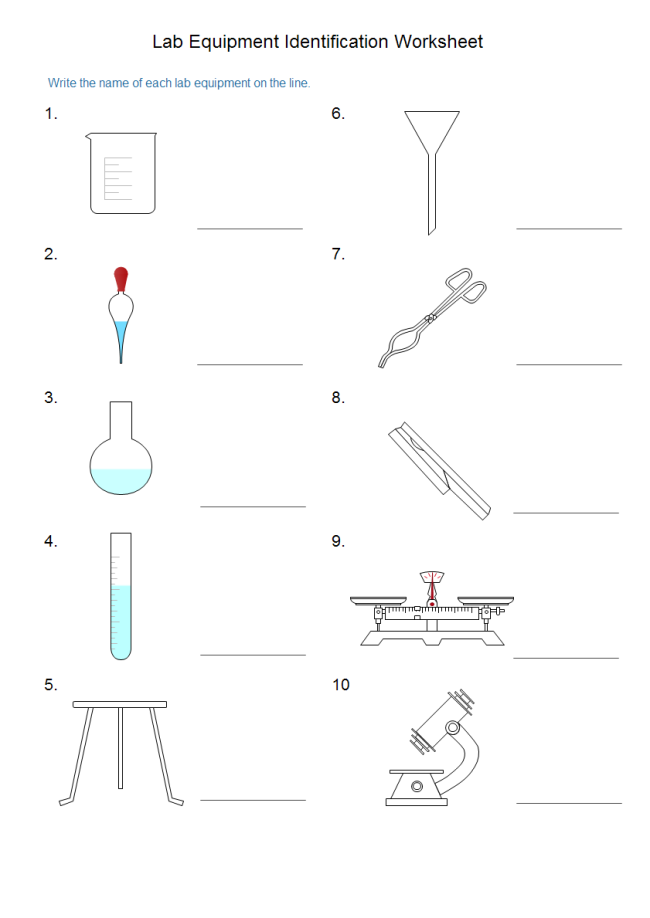 Lab Equipment Identification Worksheet

Write the name of each lab equipment on the line.

1.

2.

3.

4.

5.

6.

7.

8.

9.

10