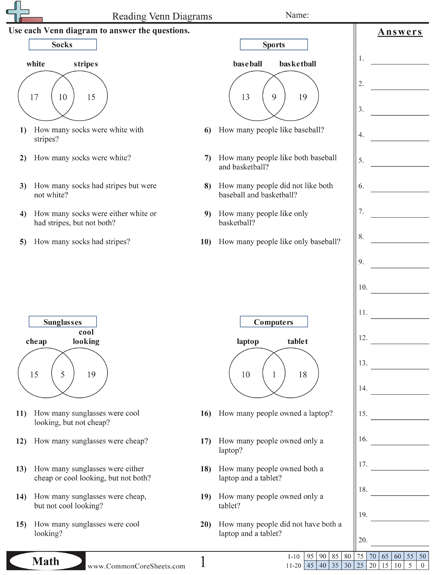 Reading Venn Diagrams

Name:

Use each Venn diagram to answer the questions.

Socks

white stripes

17 10 15

1) How many socks were white with stripes?

2) How many socks were white?

3) How many socks had stripes but were not white?

4) How many socks were either white or had stripes, but not both?

5) How many socks had stripes?

Sports

baseball basketball

13 9 19

6) How many people like baseball?

7) How many people like both baseball and basketball?

8) How many people did not like both baseball and basketball?

9) How many people like only basketball?

10) How many people like only baseball?

Sunglasses

cheap cool looking

15 5 19

11) How many sunglasses were cool looking, but not cheap?

12) How many sunglasses were cheap?

13) How many sunglasses were either cheap or cool looking, but not both?

14) How many sunglasses were cheap, but not cool looking?

15) How many sunglasses were cool looking?

Computers

laptop tablet

10 1 18

16) How many people owned a laptop?

17) How many people owned only a laptop?

18) How many people owned both a laptop and a tablet?

19) How many people owned only a tablet?

20) How many people did not have both a laptop and a tablet?

Answers

1.
2.
3.
4.
5.
6.
7.
8.
9.
10.
11.
12.
13.
14.
15.
16.
17.
18.
19.
20.

Math

www.CommonCoreSheets.com

1

| 1-10 | 95 | 90 | 85 | 80 | 75 | 70 | 65 | 60 | 55 | 50 |
|---|---|---|---|---|---|---|---|---|---|---|
| 11-20 | 45 | 40 | 35 | 30 | 25 | 20 | 15 | 10 | 5 | 0 |