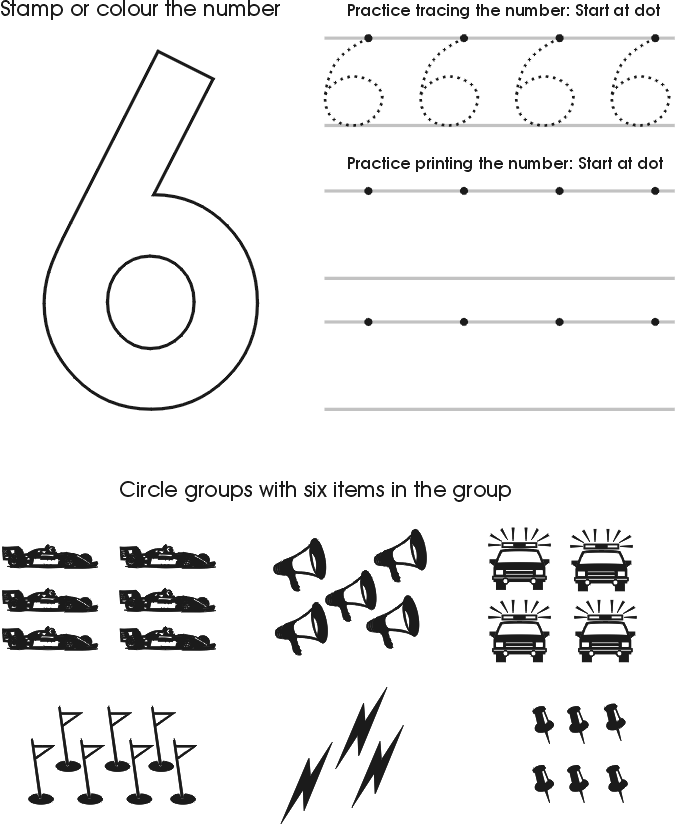 Stamp or colour the number

6

Practice tracing the number: Start at dot

6 6 6 6

Practice printing the number: Start at dot

Circle groups with six items in the group