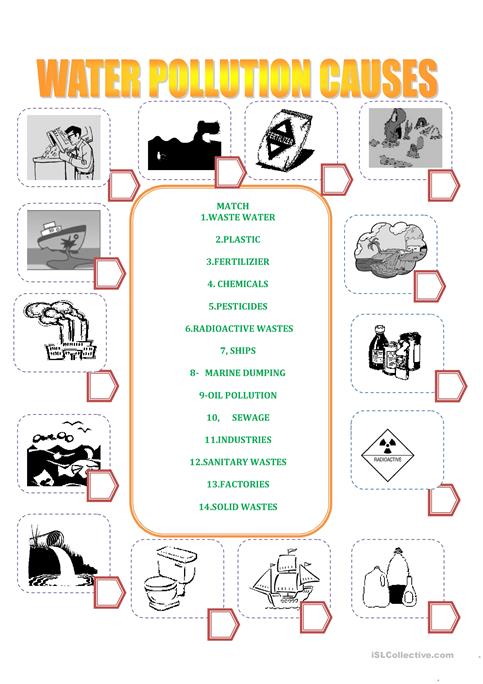 WATER POLLUTION CAUSES

FERTILIZER

MATCH
1.WASTE WATER

2.PLASTIC

3.FERTILIZIER

4. CHEMICALS

5.PESTICIDES

6.RADIOACTIVE WASTES

7, SHIPS

8- MARINE DUMPING

9-OIL POLLUTION

10, SEWAGE

11.INDUSTRIES

12.SANITARY WASTES

13.FACTORIES

14.SOLID WASTES

RADIOACTIVE

iSLCollective.com