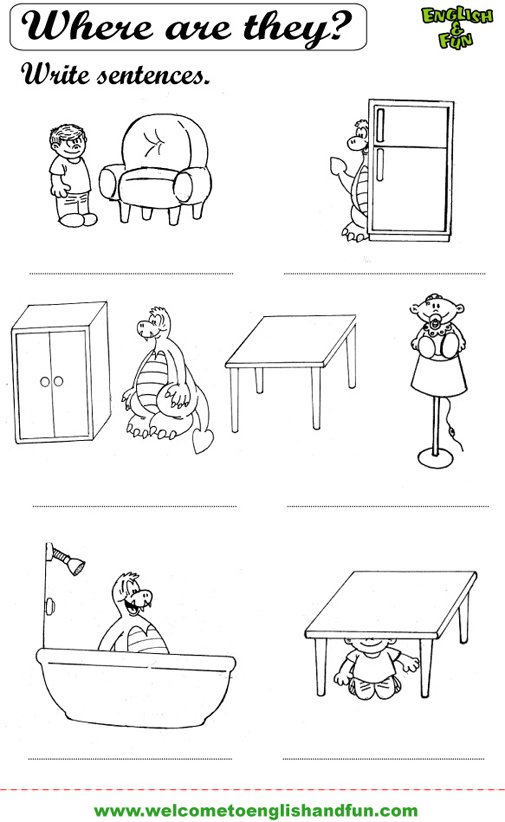 Where are they?

ENGLISH & FUN

Write sentences.

www.welcometoenglishandfun.com