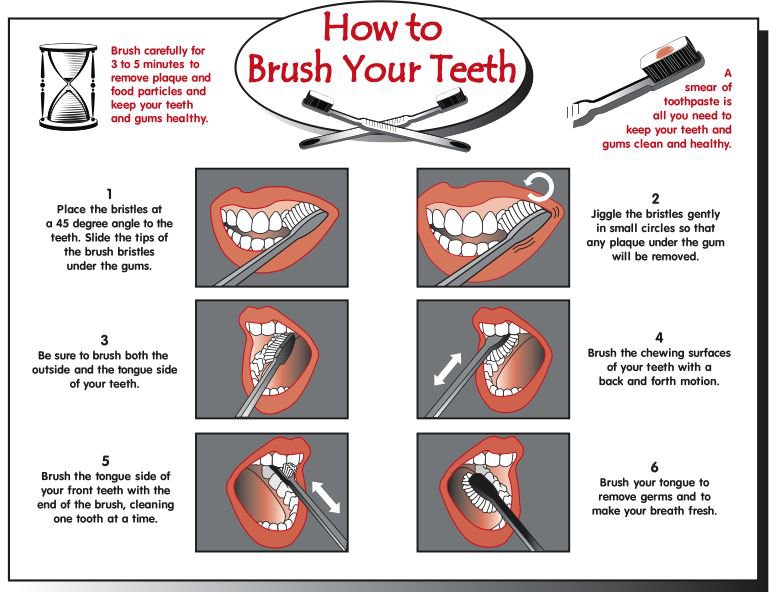 How to Brush Your Teeth

Brush carefully for 3 to 5 minutes to remove plaque and food particles and keep your teeth and gums healthy.

A smear of toothpaste is all you need to keep your teeth and gums clean and healthy.

1
Place the bristles at a 45 degree angle to the teeth. Slide the tips of the brush bristles under the gums.

2
Jiggle the bristles gently in small circles so that any plaque under the gum will be removed.

3
Be sure to brush both the outside and the tongue side of your teeth.

4
Brush the chewing surfaces of your teeth with a back and forth motion.

5
Brush the tongue side of your front teeth with the end of the brush, cleaning one tooth at a time.

6
Brush your tongue to remove germs and to make your breath fresh.