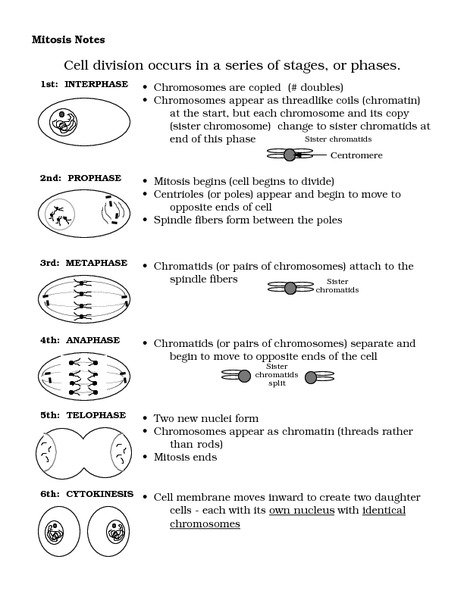 Mitosis Notes

Cell division occurs in a series of stages, or phases.

1st: INTERPHASE

• Chromosomes are copied (# doubles)
• Chromosomes appear as threadlike coils (chromatin) at the start, but each chromosome and its copy (sister chromosome) change to sister chromatids at end of this phase

Sister chromatids
Centromere

2nd: PROPHASE

• Mitosis begins (cell begins to divide)
• Centrioles (or poles) appear and begin to move to opposite ends of cell
• Spindle fibers form between the poles

3rd: METAPHASE

• Chromatids (or pairs of chromosomes) attach to the spindle fibers

Sister chromatids

4th: ANAPHASE

• Chromatids (or pairs of chromosomes) separate and begin to move to opposite ends of the cell

Sister chromatids split

5th: TELOPHASE

• Two new nuclei form
• Chromosomes appear as chromatin (threads rather than rods)
• Mitosis ends

6th: CYTOKINESIS

• Cell membrane moves inward to create two daughter cells - each with its own nucleus with identical chromosomes