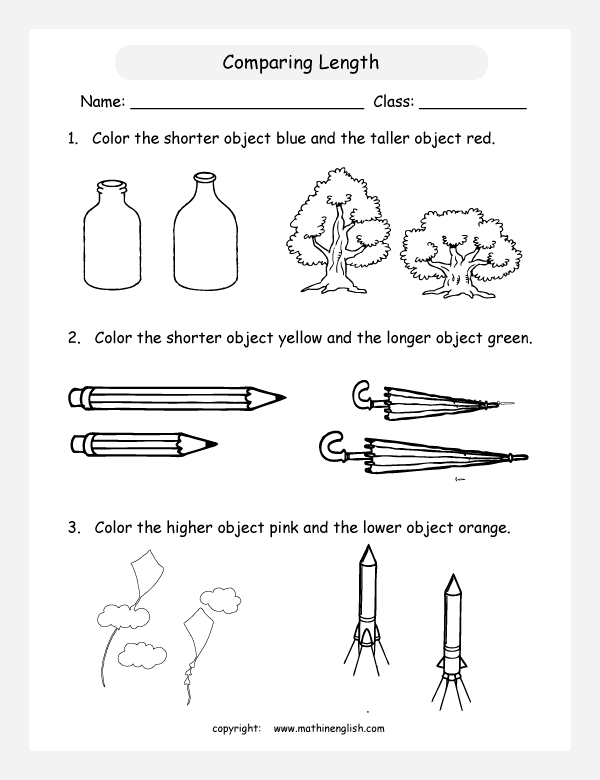 Comparing Length

Name: ________________________ Class: ___________

1. Color the shorter object blue and the taller object red.

2. Color the shorter object yellow and the longer object green.

3. Color the higher object pink and the lower object orange.

copyright: www.mathinenglish.com