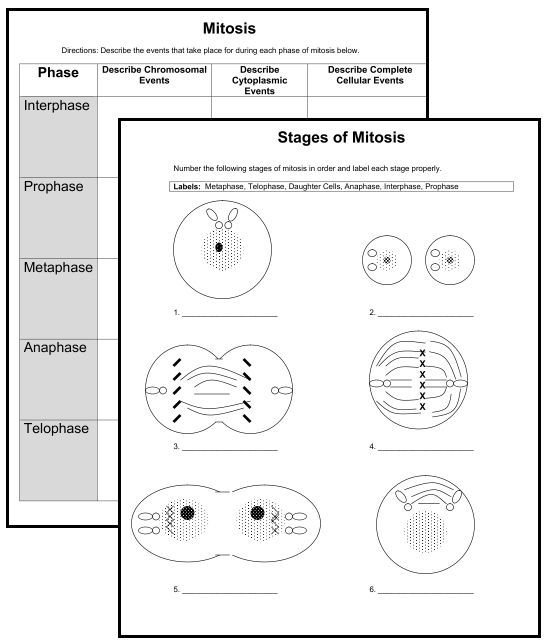 Mitosis

Directions: Describe the events that take place for during each phase of mitosis below.

| Phase | Describe Chromosomal Events | Describe Cytoplasmic Events | Describe Complete Cellular Events |
|---|---|---|---|
| Interphase | | | |
| Prophase | | | |
| Metaphase | | | |
| Anaphase | | | |
| Telophase | | | |

Stages of Mitosis

Number the following stages of mitosis in order and label each stage properly.

Labels: Metaphase, Telophase, Daughter Cells, Anaphase, Interphase, Prophase

1. ____________________

2. ____________________

3. ____________________

4. ____________________

5. ____________________

6. ____________________