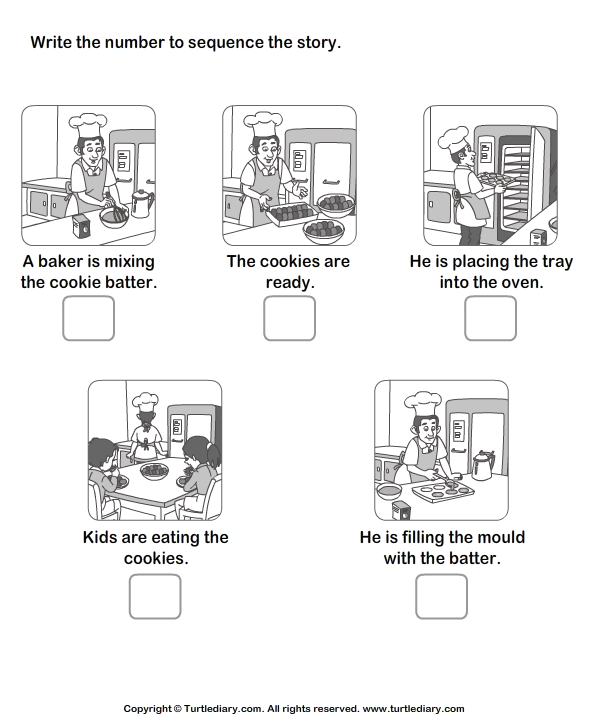 Write the number to sequence the story.

A baker is mixing the cookie batter.

The cookies are ready.

He is placing the tray into the oven.

Kids are eating the cookies.

He is filling the mould with the batter.

Copyright © Turtlediary.com. All rights reserved. www.turtlediary.com