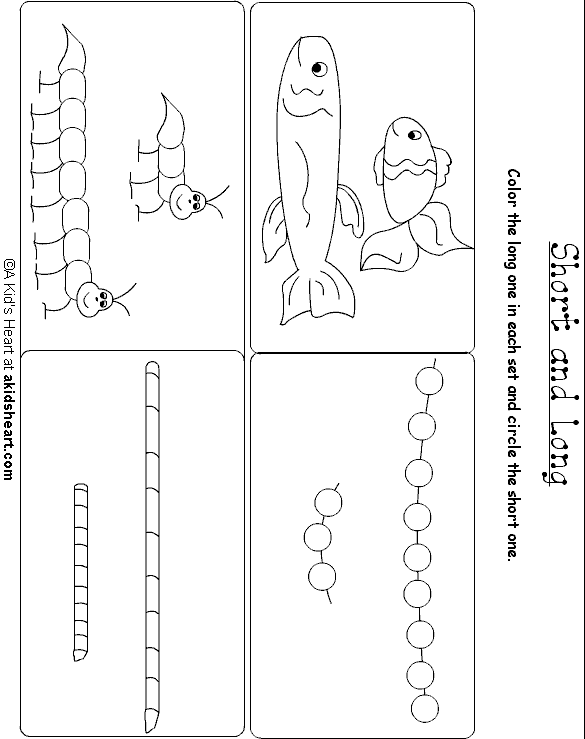 Short and Long

Color the long one in each set and circle the short one.

©A Kid's Heart at akidsheart.com