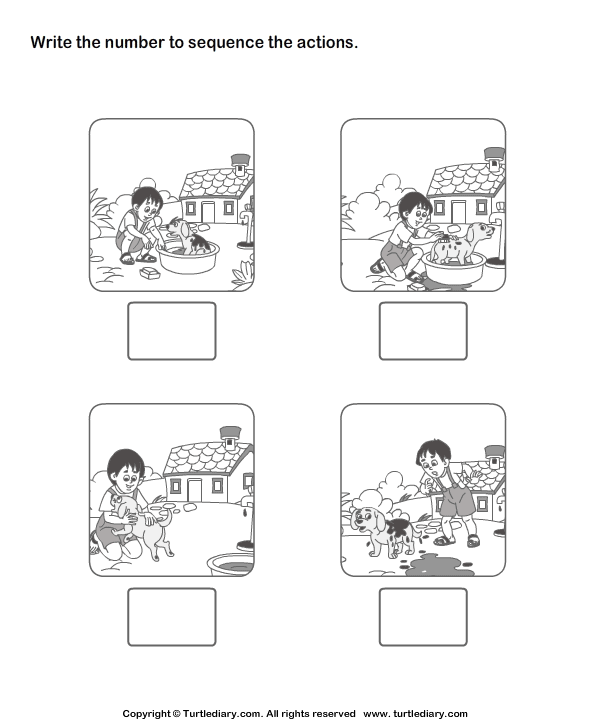 Write the number to sequence the actions.

Copyright © Turtlediary.com. All rights reserved www. turtlediary.com