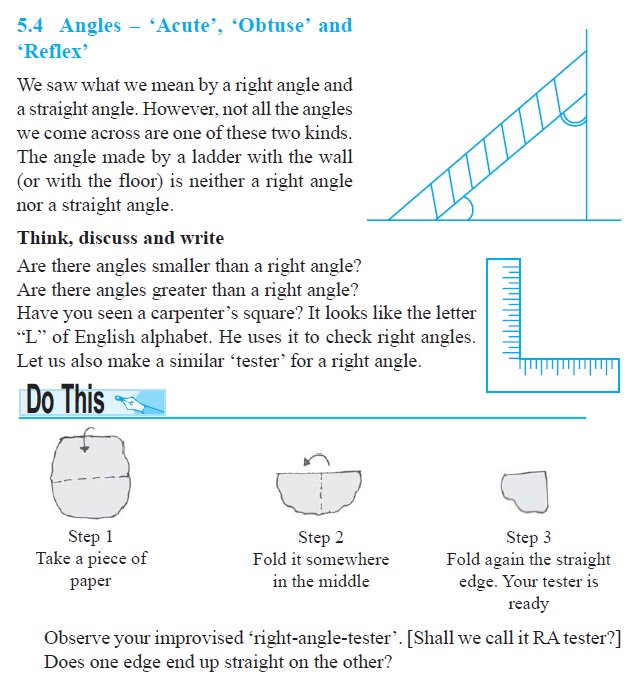 5.4 Angles – ‘Acute’, ‘Obtuse’ and ‘Reflex’

We saw what we mean by a right angle and a straight angle. However, not all the angles we come across are one of these two kinds. The angle made by a ladder with the wall (or with the floor) is neither a right angle nor a straight angle.

Think, discuss and write

Are there angles smaller than a right angle?
Are there angles greater than a right angle?
Have you seen a carpenter’s square? It looks like the letter “L” of English alphabet. He uses it to check right angles. Let us also make a similar ‘tester’ for a right angle.

Do This

Step 1
Take a piece of paper

Step 2
Fold it somewhere in the middle

Step 3
Fold again the straight edge. Your tester is ready

Observe your improvised ‘right-angle-tester’. [Shall we call it RA tester?] Does one edge end up straight on the other?