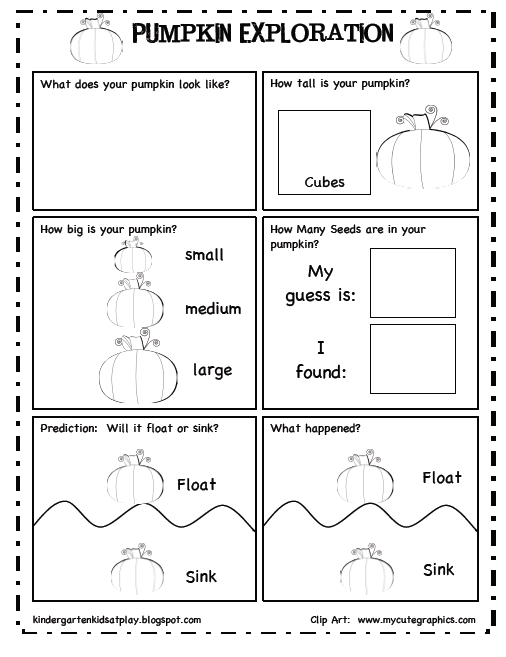 PUMPKIN EXPLORATION

What does your pumpkin look like?

How tall is your pumpkin?

Cubes

How big is your pumpkin?

small

medium

large

How Many Seeds are in your pumpkin?

My guess is:

I found:

Prediction: Will it float or sink?

Float

Sink

What happened?

Float

Sink

kindergartenkidsatplay.blogspot.com

Clip Art: www.mycutegraphics.com