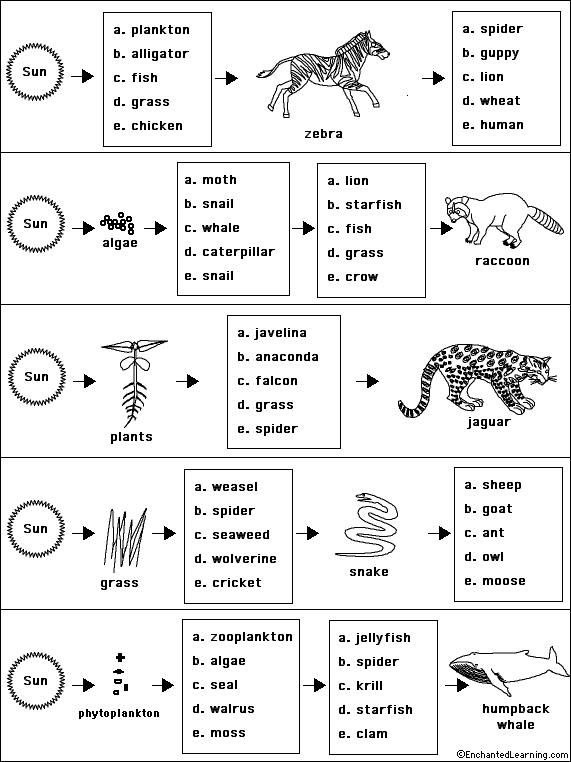 Sun

a. plankton
b. alligator
c. fish
d. grass
e. chicken

zebra

a. spider
b. guppy
c. lion
d. wheat
e. human

Sun

algae

a. moth
b. snail
c. whale
d. caterpillar
e. snail

a. lion
b. starfish
c. fish
d. grass
e. crow

raccoon

Sun

plants

a. javelina
b. anaconda
c. falcon
d. grass
e. spider

jaguar

Sun

grass

a. weasel
b. spider
c. seaweed
d. wolverine
e. cricket

snake

a. sheep
b. goat
c. ant
d. owl
e. moose

Sun

phytoplankton

a. zooplankton
b. algae
c. seal
d. walrus
e. moss

a. jellyfish
b. spider
c. krill
d. starfish
e. clam

humpback whale

©EnchantedLearning.com