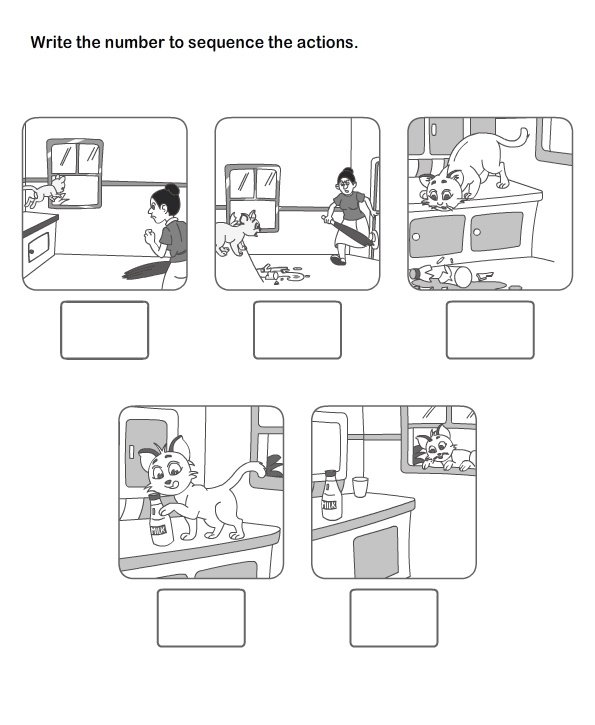 Write the number to sequence the actions.

MILK

MILK