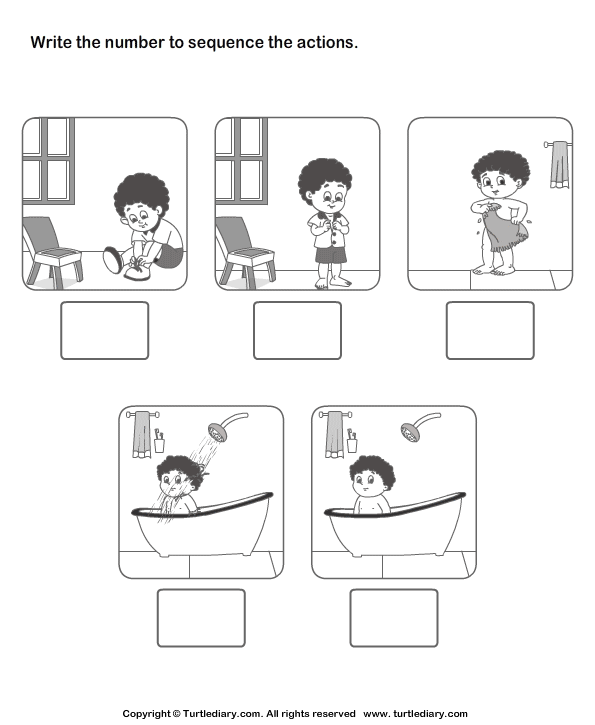 Write the number to sequence the actions.

Copyright © Turtlediary.com. All rights reserved www. turtlediary.com