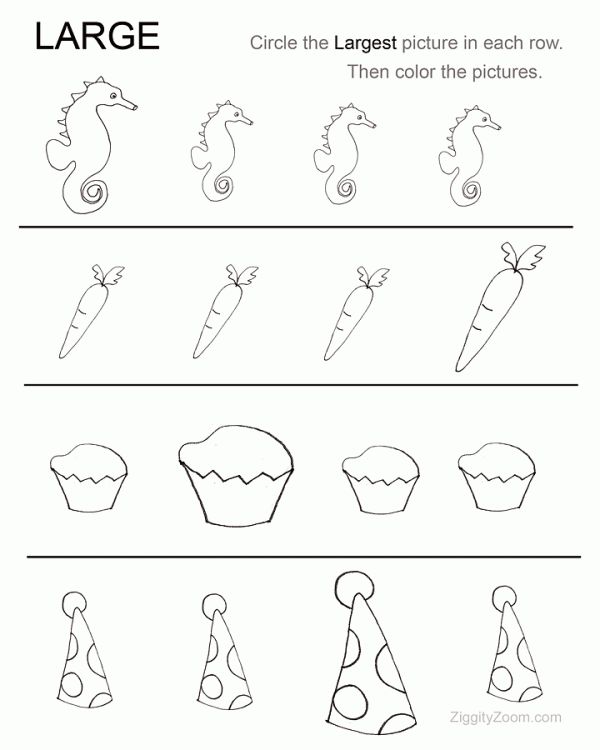 LARGE

Circle the Largest picture in each row.
Then color the pictures.

ZiggityZoom.com