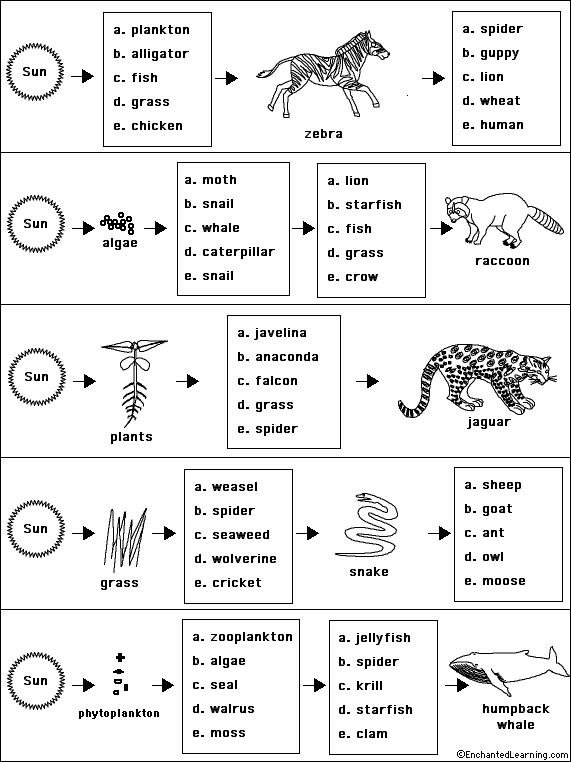 Sun

a. plankton
b. alligator
c. fish
d. grass
e. chicken

zebra

a. spider
b. guppy
c. lion
d. wheat
e. human

Sun

algae

a. moth
b. snail
c. whale
d. caterpillar
e. snail

a. lion
b. starfish
c. fish
d. grass
e. crow

raccoon

Sun

plants

a. javelina
b. anaconda
c. falcon
d. grass
e. spider

jaguar

Sun

grass

a. weasel
b. spider
c. seaweed
d. wolverine
e. cricket

snake

a. sheep
b. goat
c. ant
d. owl
e. moose

Sun

phytoplankton

a. zooplankton
b. algae
c. seal
d. walrus
e. moss

a. jellyfish
b. spider
c. krill
d. starfish
e. clam

humpback whale

©EnchantedLearning.com